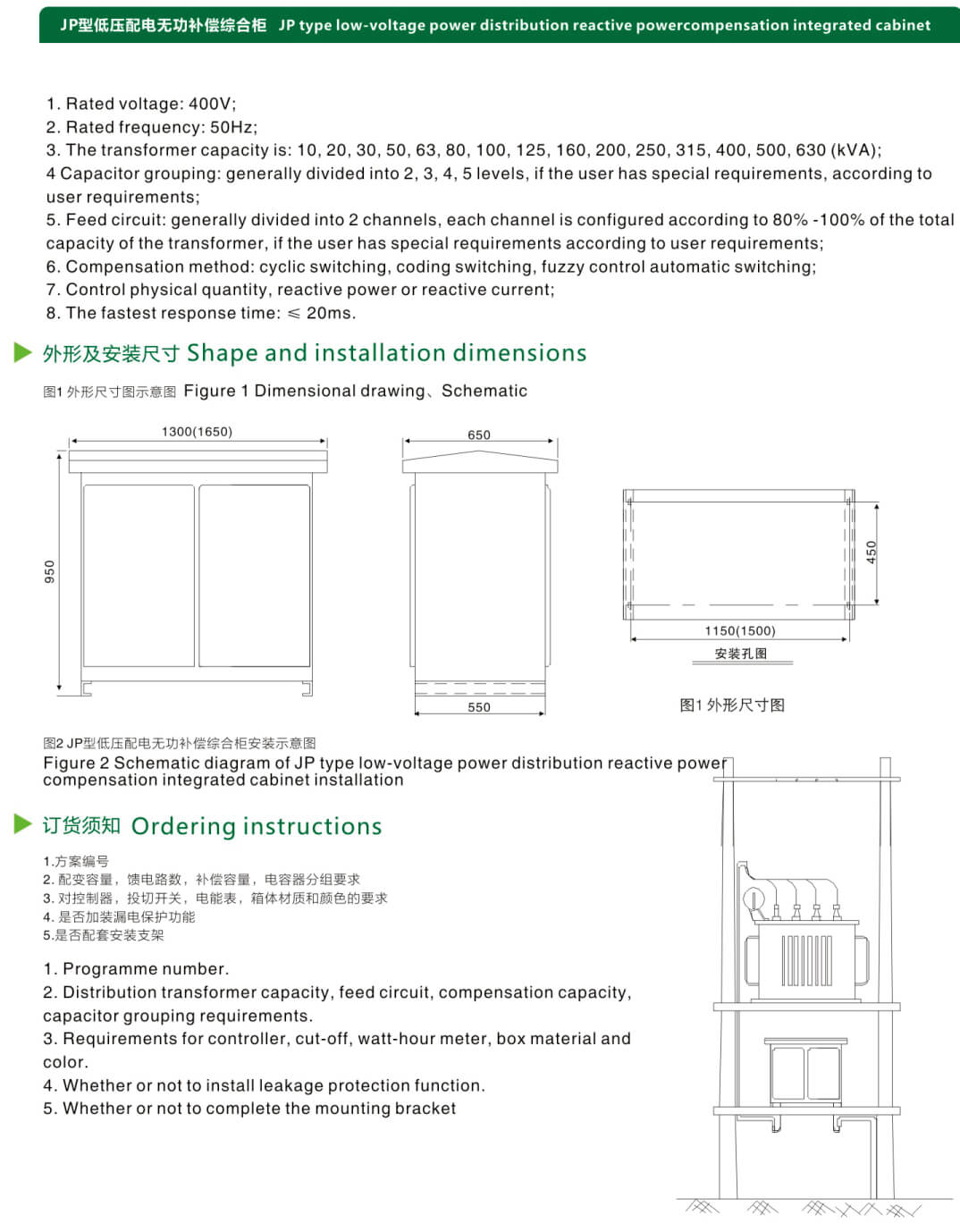 JP型低压配电无功补偿综合柜 JP type low-voltage power distribution reactive powercompensation integrated cabinet

1. Rated voltage: 400V;
2. Rated frequency: 50Hz;
3. The transformer capacity is: 10, 20, 30, 50, 63, 80, 100, 125, 160, 200, 250, 315, 400, 500, 630 (kVA);
4 Capacitor grouping: generally divided into 2, 3, 4, 5 levels, if the user has special requirements, according to user requirements;
5. Feed circuit: generally divided into 2 channels, each channel is configured according to 80% -100% of the total capacity of the transformer, if the user has special requirements according to user requirements;
6. Compensation method: cyclic switching, coding switching, fuzzy control automatic switching;
7. Control physical quantity, reactive power or reactive current;
8. The fastest response time: ≤ 20ms.

外形及安装尺寸 Shape and installation dimensions

图1 外形尺寸图示意图 Figure 1 Dimensional drawing、Schematic

1300(1650)
950
650
550
450
1150(1500)
安装孔图
图1 外形尺寸图

图2 JP型低压配电无功补偿综合柜安装示意图
Figure 2 Schematic diagram of JP type low-voltage power distribution reactive power compensation integrated cabinet installation

订货须知 Ordering instructions

1.方案编号
2. 配变容量，馈电路数，补偿容量，电容器分组要求
3. 对控制器，投切开关，电能表，箱体材质和颜色的要求
4. 是否加装漏电保护功能
5.是否配套安装支架

1. Programme number.
2. Distribution transformer capacity, feed circuit, compensation capacity, capacitor grouping requirements.
3. Requirements for controller, cut-off, watt-hour meter, box material and color.
4. Whether or not to install leakage protection function.
5. Whether or not to complete the mounting bracket