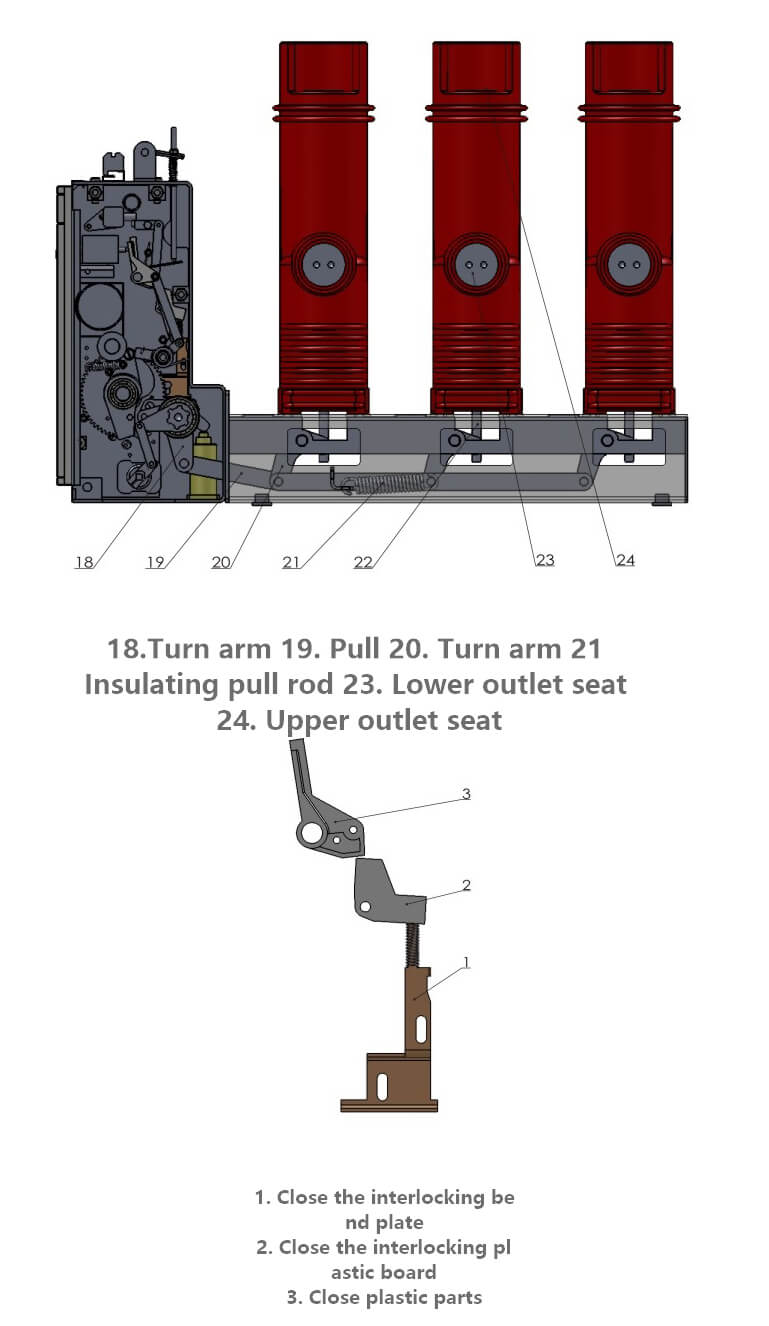 18 19 20 21 22 23 24

18.Turn arm 19. Pull 20. Turn arm 21 Insulating pull rod 23. Lower outlet seat 24. Upper outlet seat

3

2

1

1. Close the interlocking be nd plate
2. Close the interlocking pl astic board
3. Close plastic parts